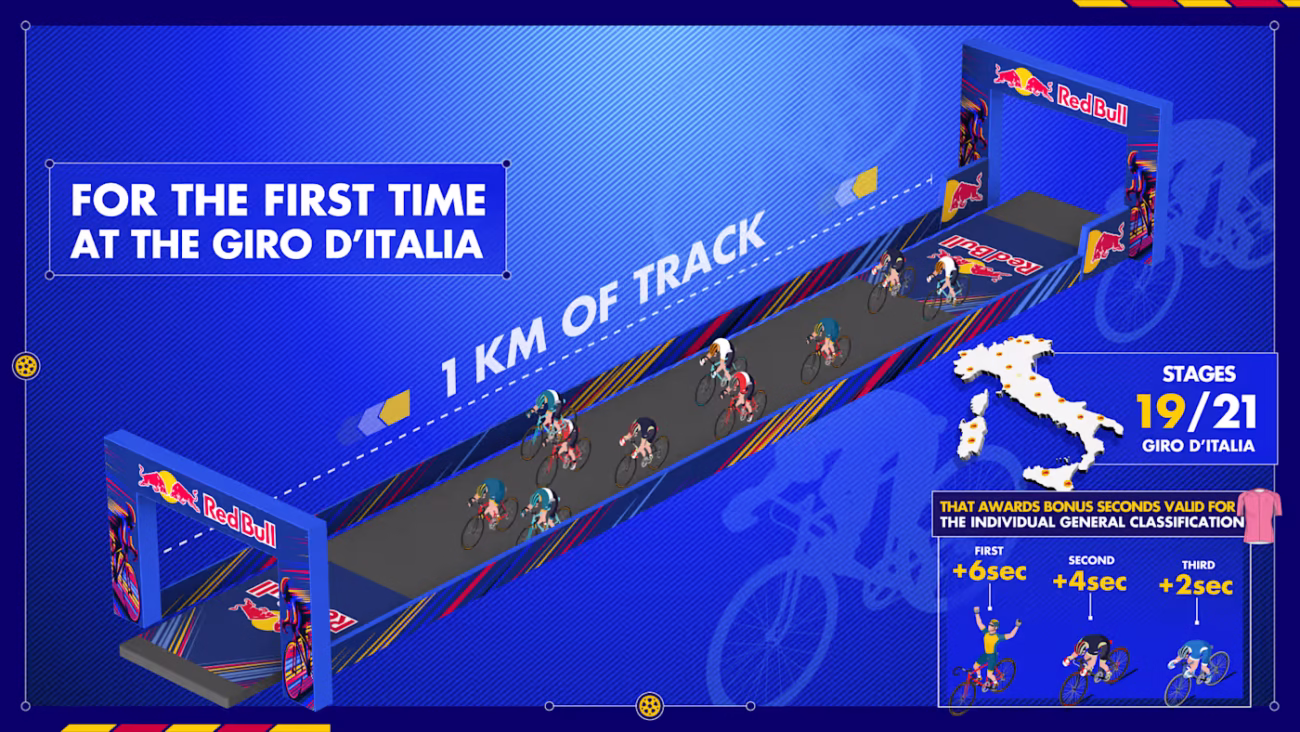 FOR THE FIRST TIME AT THE GIRO D'ITALIA

1 KM OF TRACK

Red Bull

Red Bull

Red Bull

Red Bull

STAGES
19/21
GIRO D'ITALIA

THAT AWARDS BONUS SECONDS VALID FOR THE INDIVIDUAL GENERAL CLASSIFICATION

FIRST
+6sec

SECOND
+4sec

THIRD
+2sec